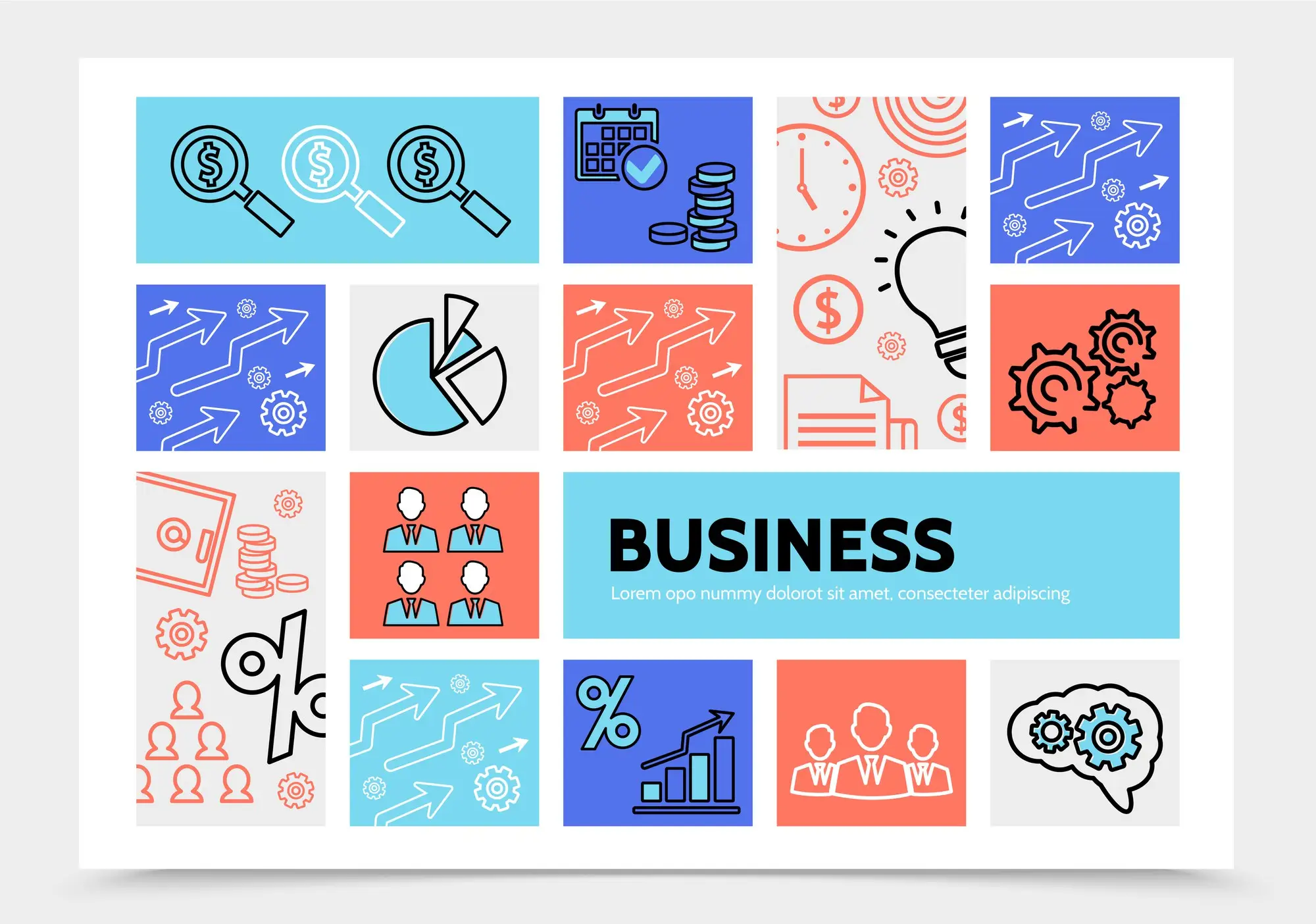 BUSINESS

Lorem opo nummy dolorot sit amet, consecteter adipiscing